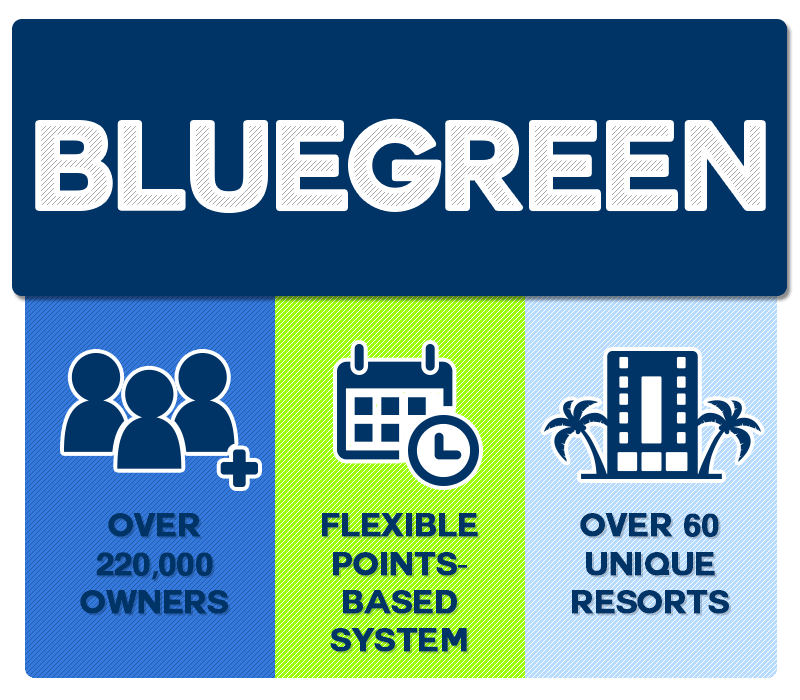 BLUEGREEN

OVER 220,000 OWNERS

FLEXIBLE POINTS-BASED SYSTEM

OVER 60 UNIQUE RESORTS